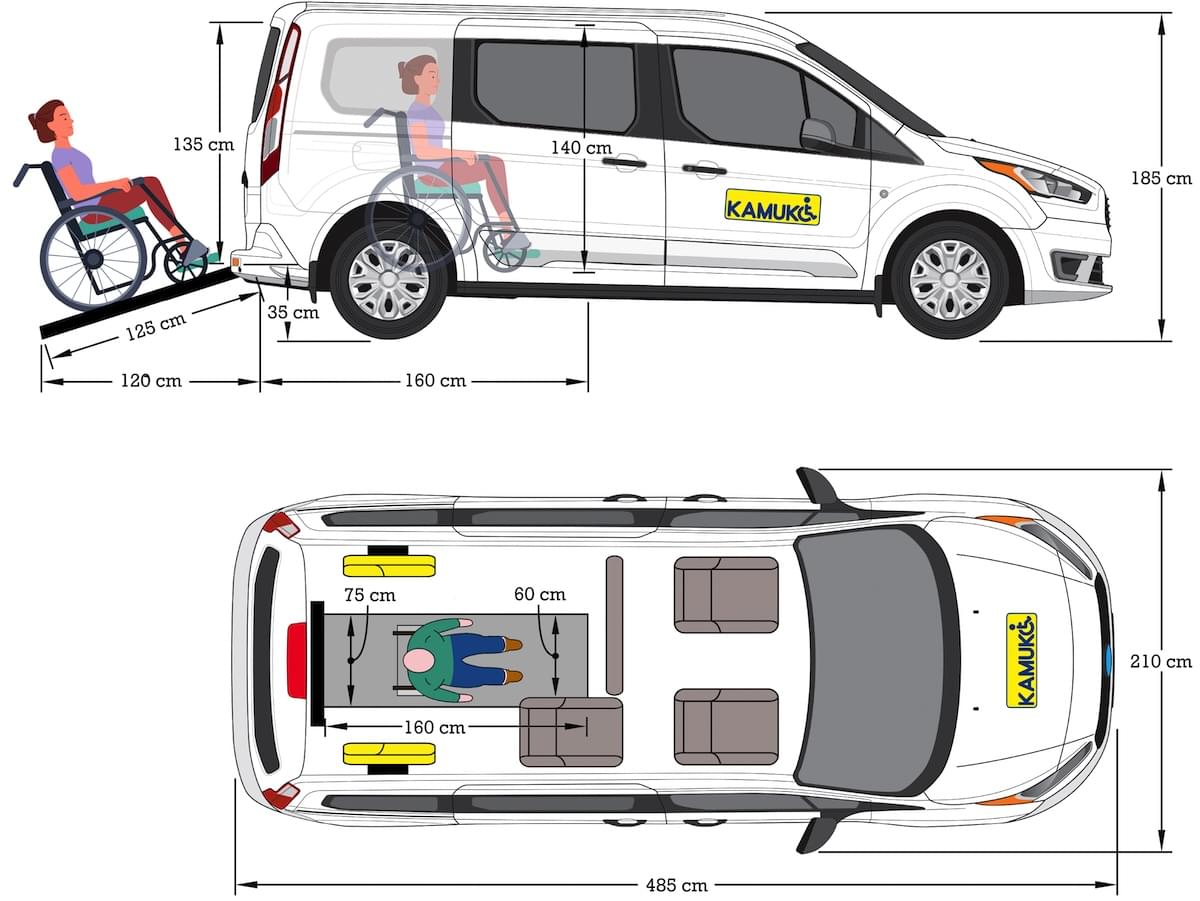 135 cm
140 cm
185 cm
KAMUK
125 cm
35 cm
120 cm
160 cm

75 cm
60 cm
160 cm
KAMUK
210 cm
485 cm